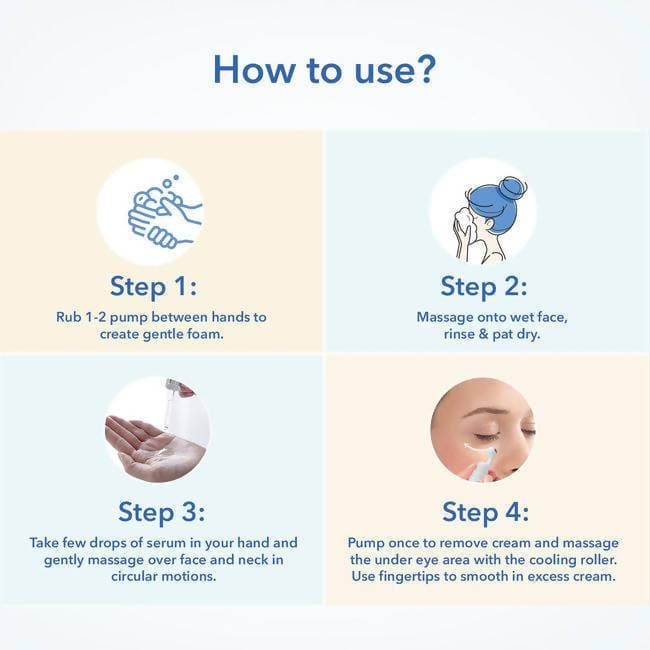 How to use?

Step 1:
Rub 1-2 pump between hands to create gentle foam.

Step 2:
Massage onto wet face, rinse & pat dry.

Step 3:
Take few drops of serum in your hand and gently massage over face and neck in circular motions.

Step 4:
Pump once to remove cream and massage the under eye area with the cooling roller. Use fingertips to smooth in excess cream.