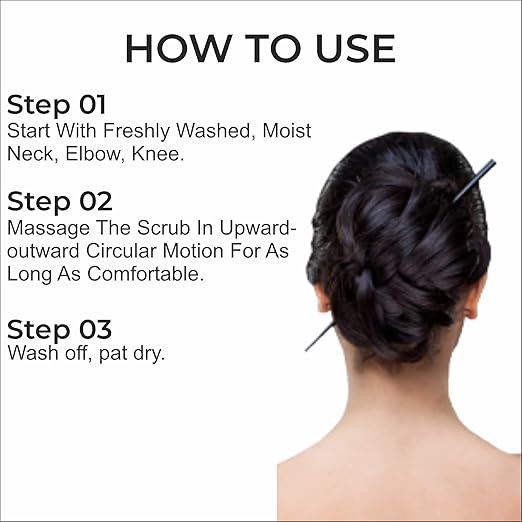 HOW TO USE

Step 01
Start With Freshly Washed, Moist Neck, Elbow, Knee.

Step 02
Massage The Scrub In Upward-outward Circular Motion For As Long As Comfortable.

Step 03
Wash off, pat dry.