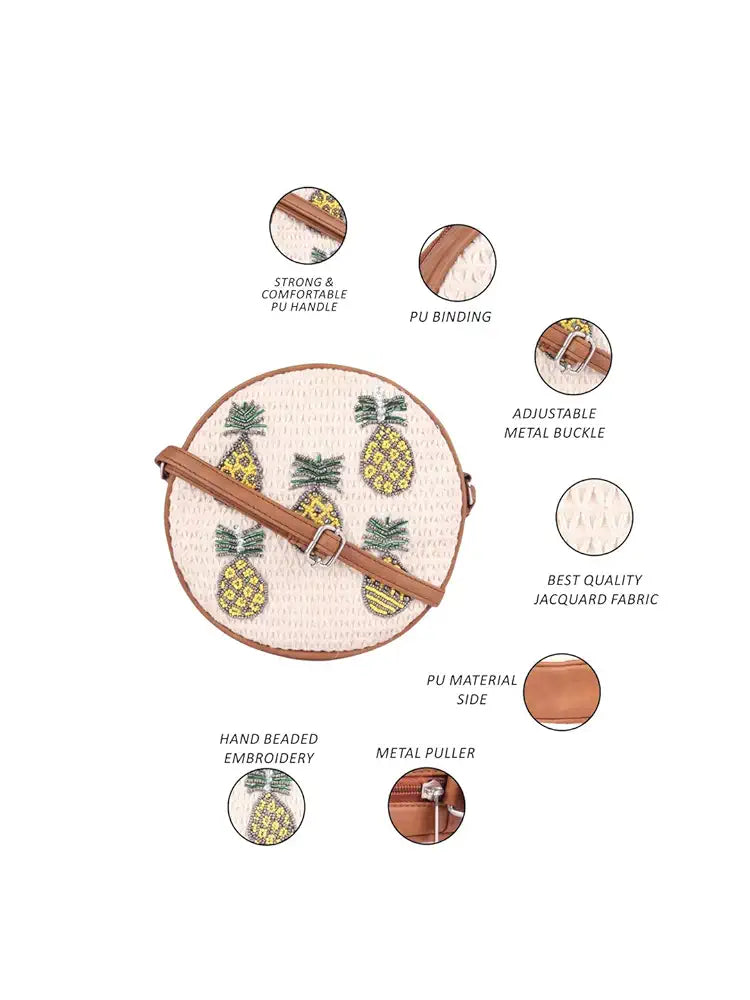 STRONG & COMFORTABLE PU HANDLE

PU BINDING

ADJUSTABLE METAL BUCKLE

BEST QUALITY JACQUARD FABRIC

PU MATERIAL SIDE

HAND BEADED EMBROIDERY

METAL PULLER